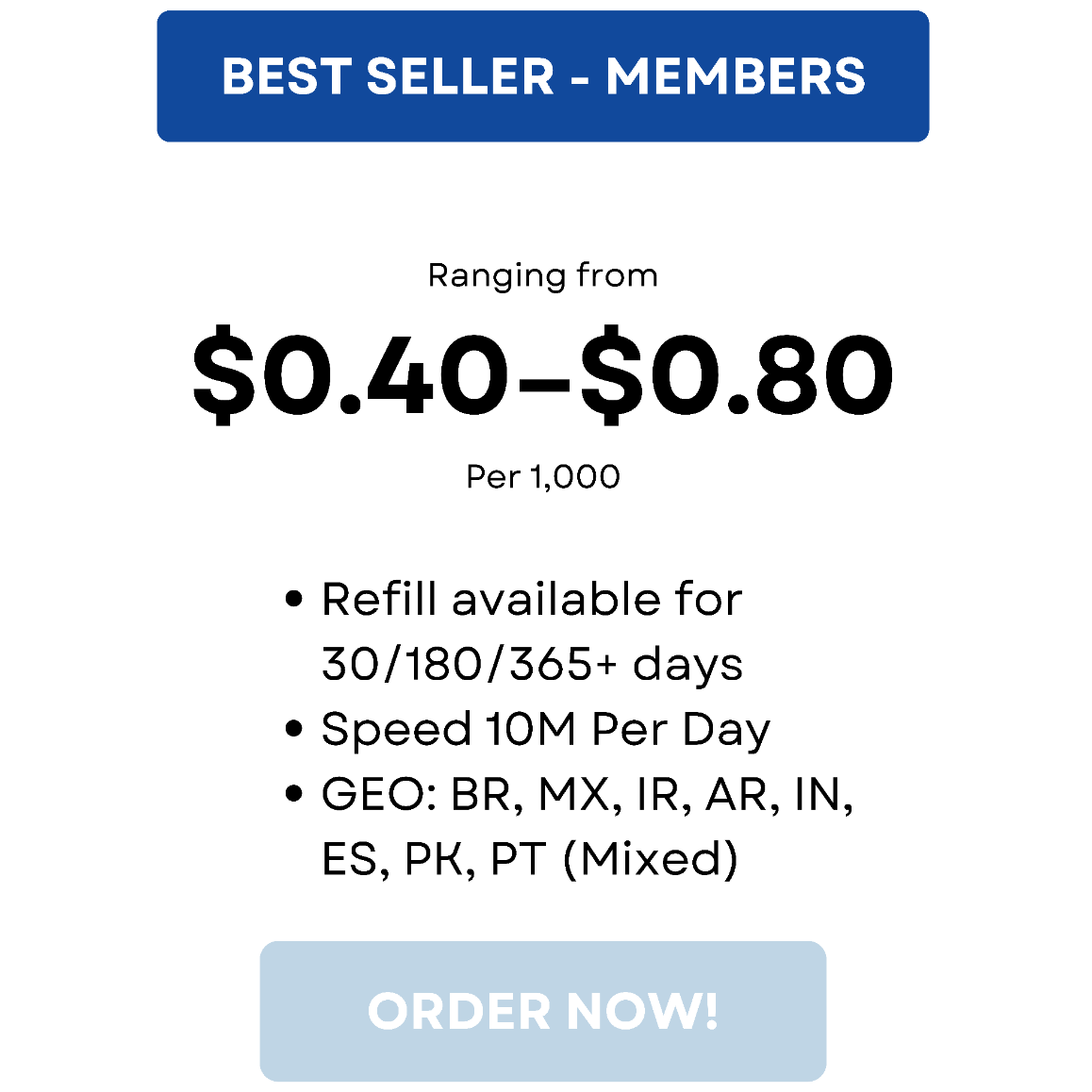 BEST SELLER - MEMBERS

Ranging from

$0.40–$0.80

Per 1,000

• Refill available for 30/180/365+ days
• Speed 10M Per Day
• GEO: BR, MX, IR, AR, IN, ES, PK, PT (Mixed)

ORDER NOW!