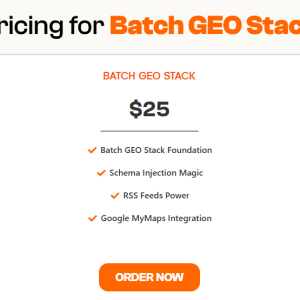 ricing for Batch GEO Stac

BATCH GEO STACK

$25

Batch GEO Stack Foundation

Schema Injection Magic

RSS Feeds Power

Google MyMaps Integration

ORDER NOW